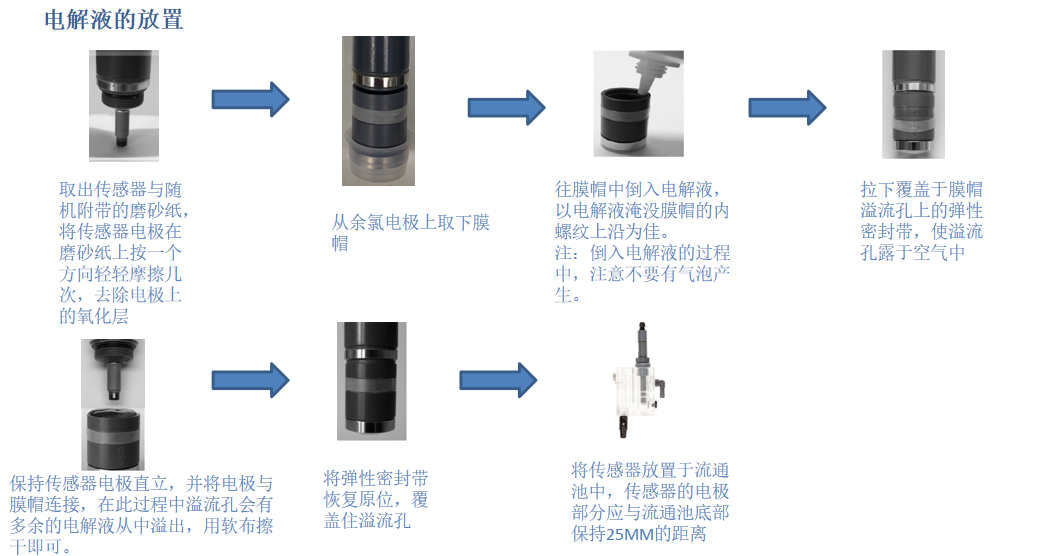 电解液的放置

取出传感器与随机附带的磨砂纸，将传感器电极在磨砂纸上按一个方向轻轻摩擦几次，去除电极上的氧化层

从余氯电极上取下膜帽

往膜帽中倒入电解液，以电解液淹没膜帽的内螺纹上沿为佳。
注：倒入电解液的过程中，注意不要有气泡产生。

拉下覆盖于膜帽溢流孔上的弹性密封带，使溢流孔露于空气中

保持传感器电极直立，并将电极与膜帽连接，在此过程中溢流孔会有多余的电解液从中溢出，用软布擦干即可。

将弹性密封带恢复原位，覆盖住溢流孔

将传感器放置于流通池中，传感器的电极部分应与流通池底部保持25MM的距离